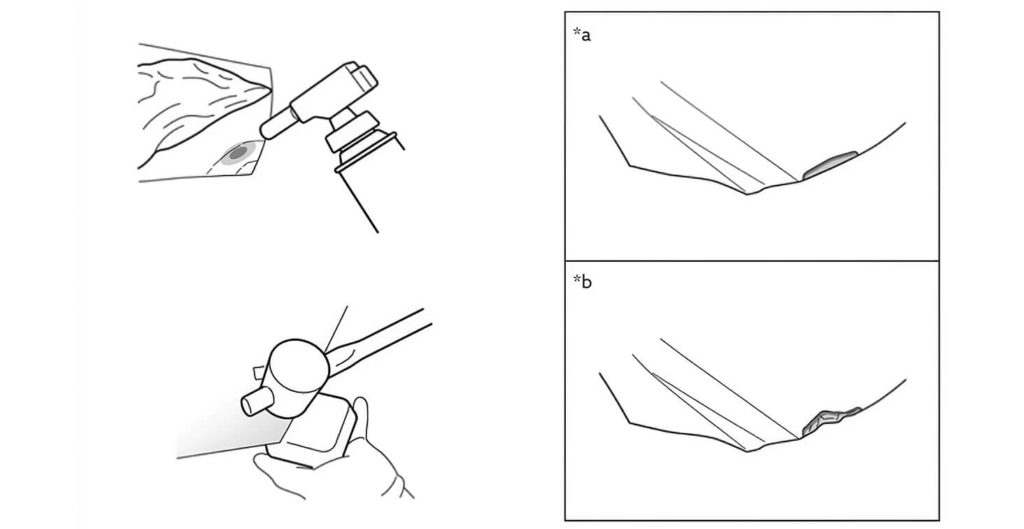 *a

*b